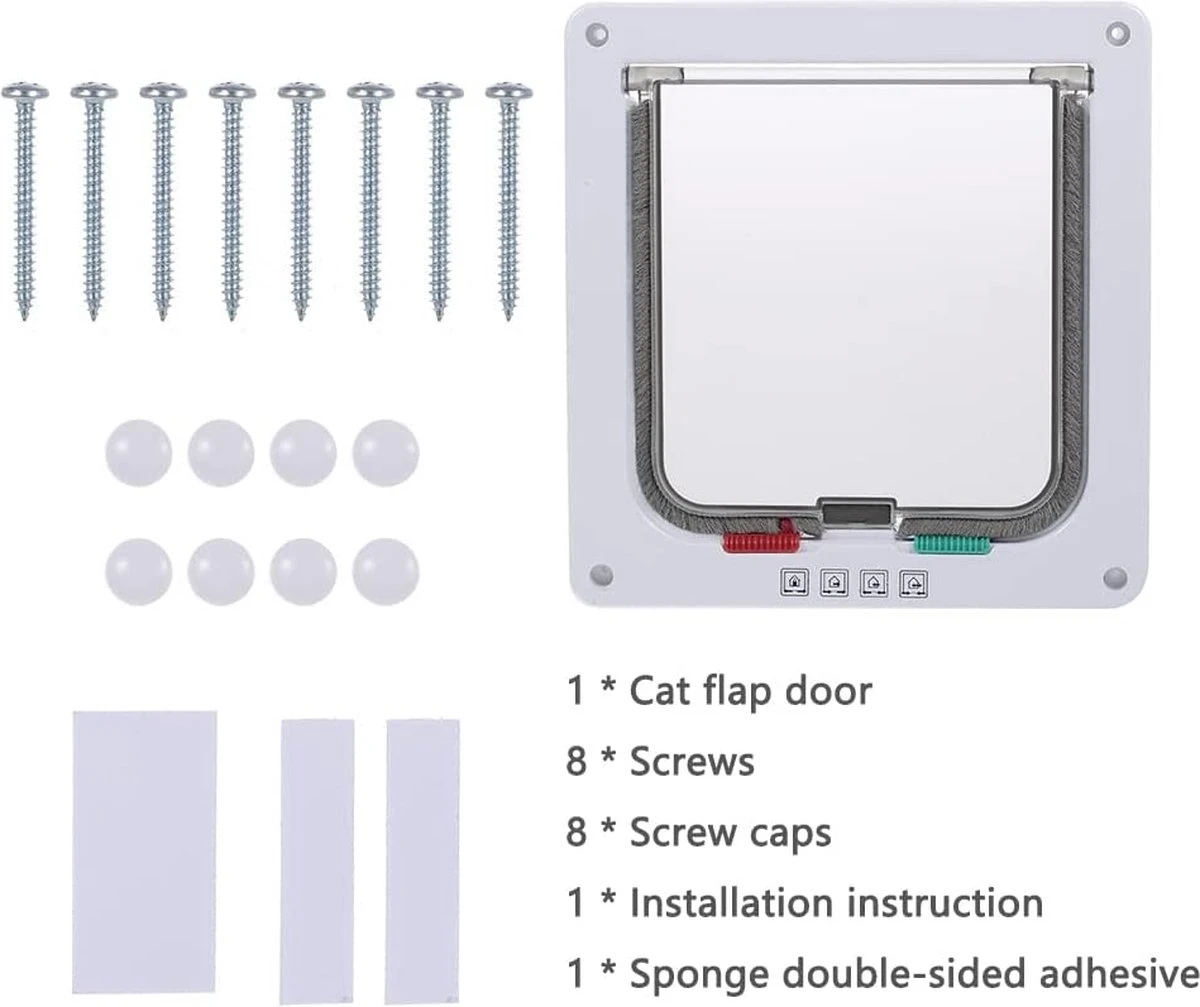 1 * Cat flap door

8 * Screws

8 * Screw caps

1 * Installation instruction

1 * Sponge double-sided adhesive