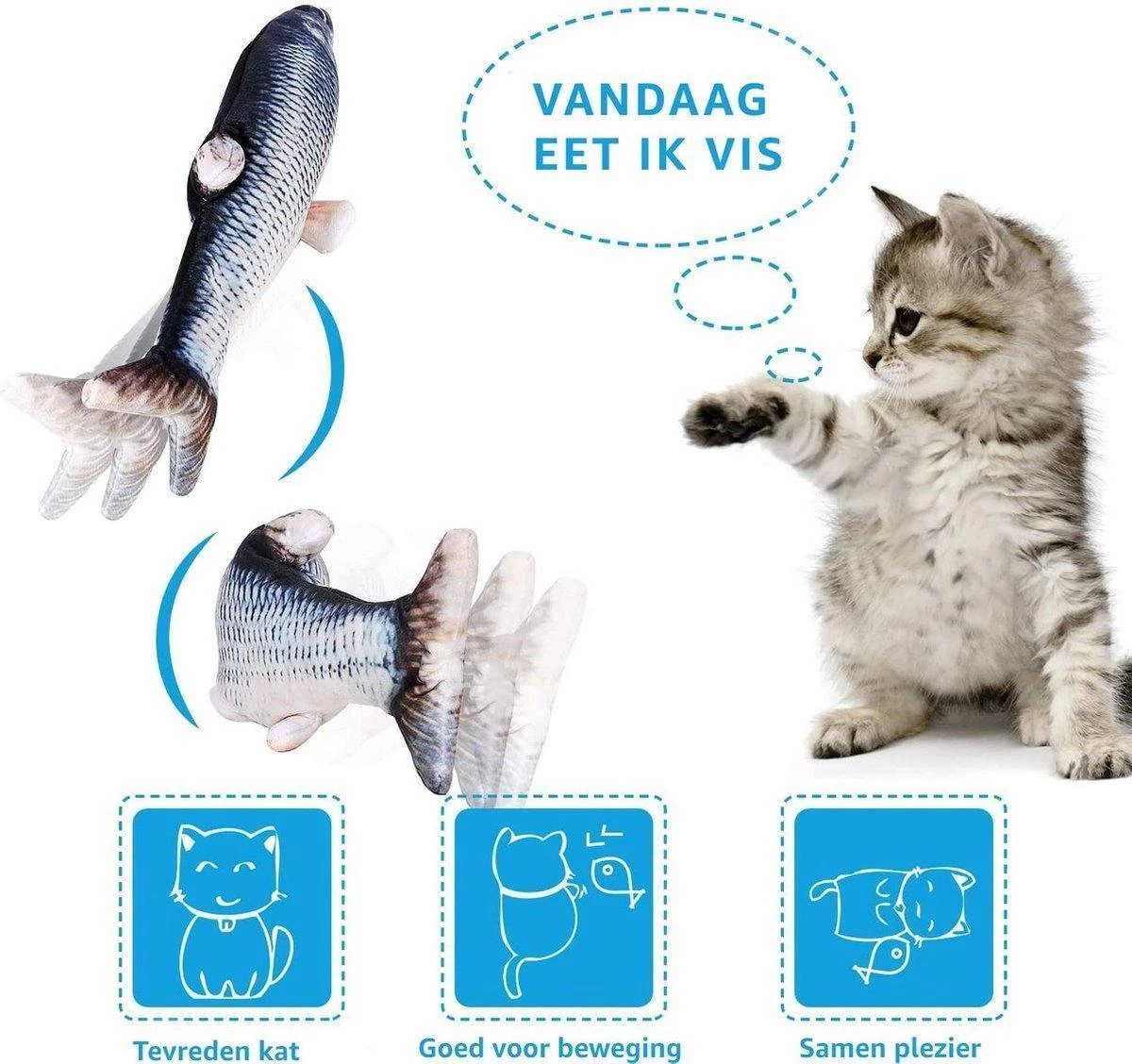 VANDAAG
EET IK VIS

Tevreden kat

Goed voor beweging

Samen plezier